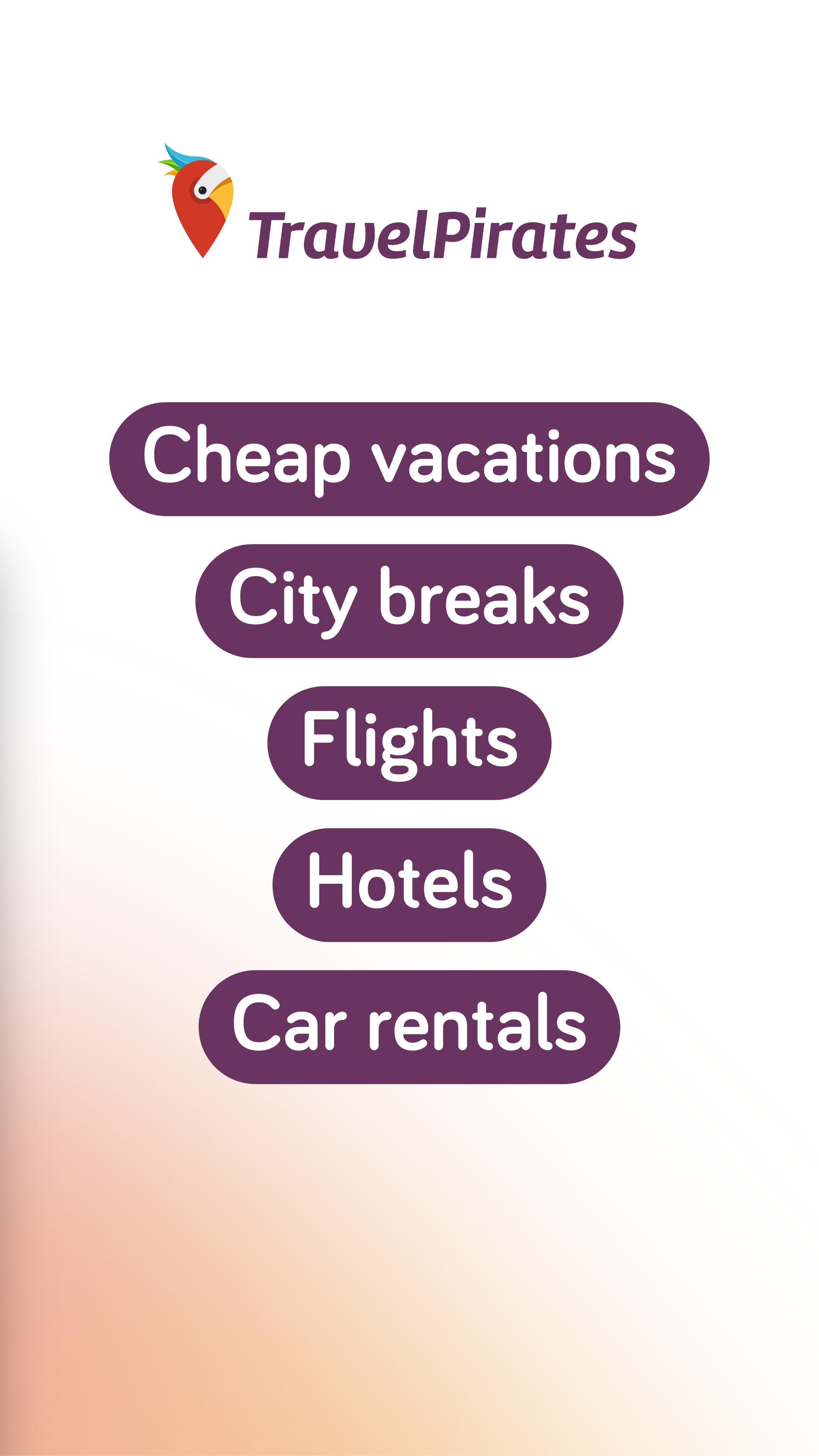 TravelPirates

Cheap vacations

City breaks

Flights

Hotels

Car rentals